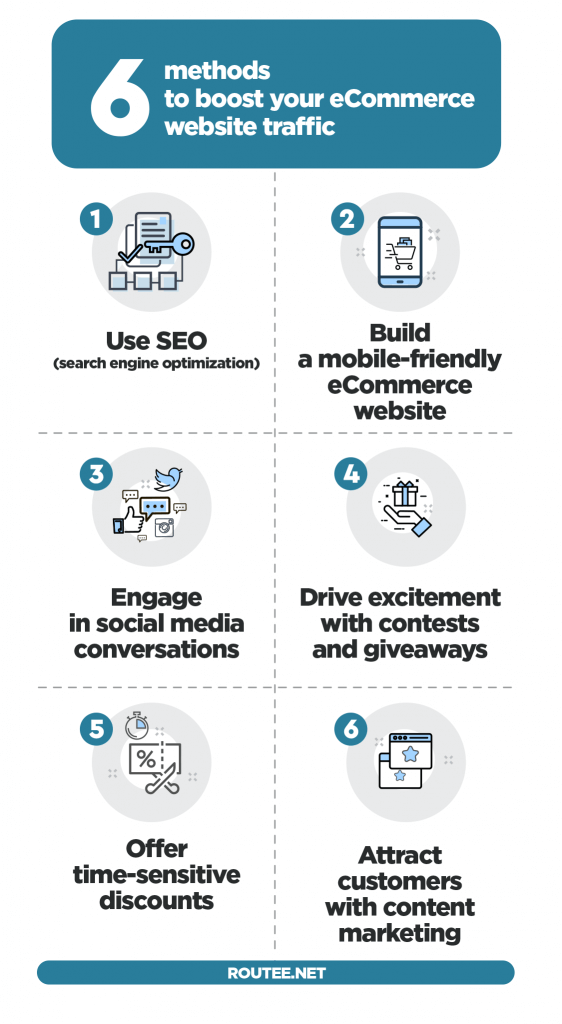 6 methods to boost your eCommerce website traffic

1

Use SEO
(search engine optimization)

2

Build a mobile-friendly eCommerce website

3

Engage in social media conversations

4

Drive excitement with contests and giveaways

5

%

Offer time-sensitive discounts

6

Attract customers with content marketing

ROUTEE.NET