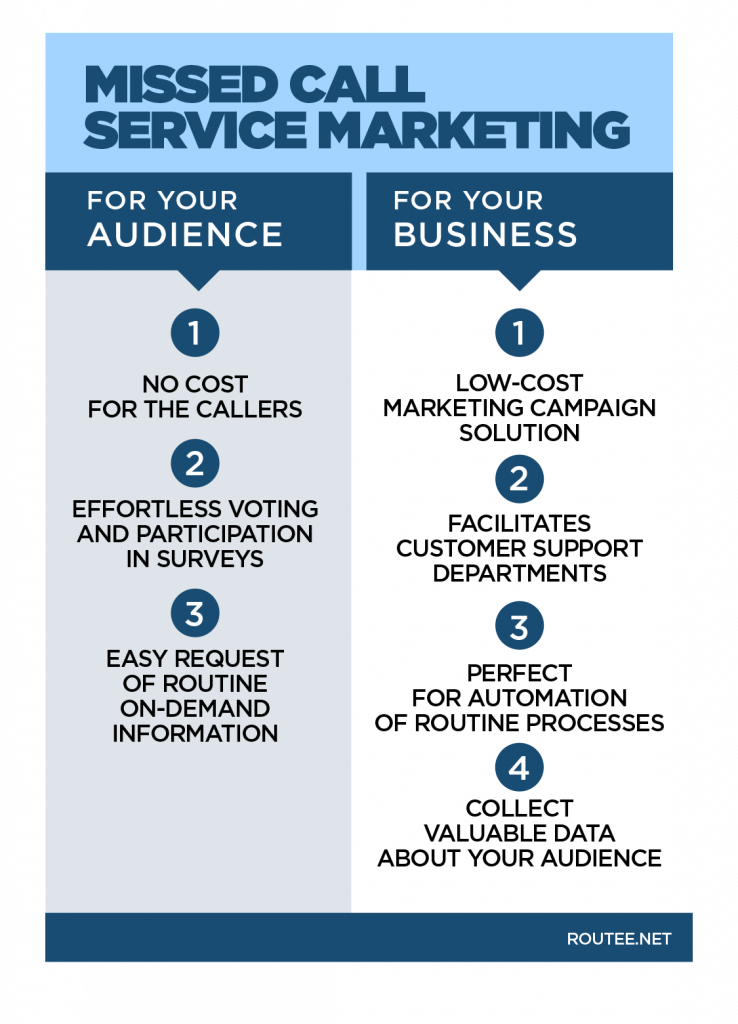 MISSED CALL SERVICE MARKETING

FOR YOUR AUDIENCE

1

NO COST FOR THE CALLERS

2

EFFORTLESS VOTING AND PARTICIPATION IN SURVEYS

3

EASY REQUEST OF ROUTINE ON-DEMAND INFORMATION

FOR YOUR BUSINESS

1

LOW-COST MARKETING CAMPAIGN SOLUTION

2

FACILITATES CUSTOMER SUPPORT DEPARTMENTS

3

PERFECT FOR AUTOMATION OF ROUTINE PROCESSES

4

COLLECT VALUABLE DATA ABOUT YOUR AUDIENCE

ROUTEE.NET