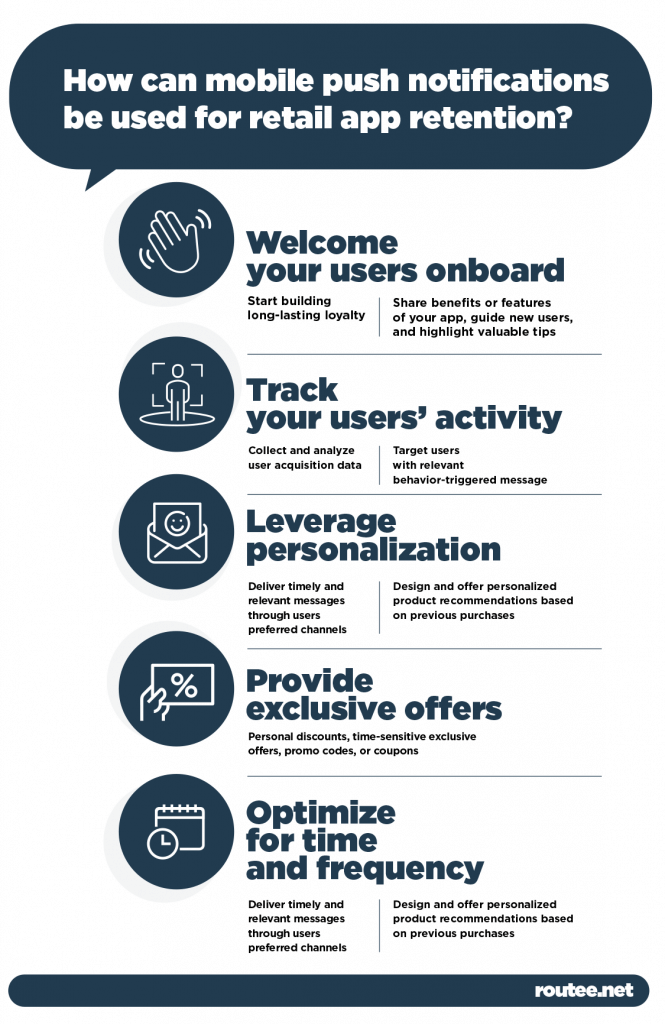 How can mobile push notifications be used for retail app retention?

Welcome your users onboard

Start building long-lasting loyalty

Share benefits or features of your app, guide new users, and highlight valuable tips

Track your users' activity

Collect and analyze user acquisition data

Target users with relevant behavior-triggered message

Leverage personalization

Deliver timely and relevant messages through users preferred channels

Design and offer personalized product recommendations based on previous purchases

%

Provide exclusive offers

Personal discounts, time-sensitive exclusive offers, promo codes, or coupons

Optimize for time and frequency

Deliver timely and relevant messages through users preferred channels

Design and offer personalized product recommendations based on previous purchases

routee.net