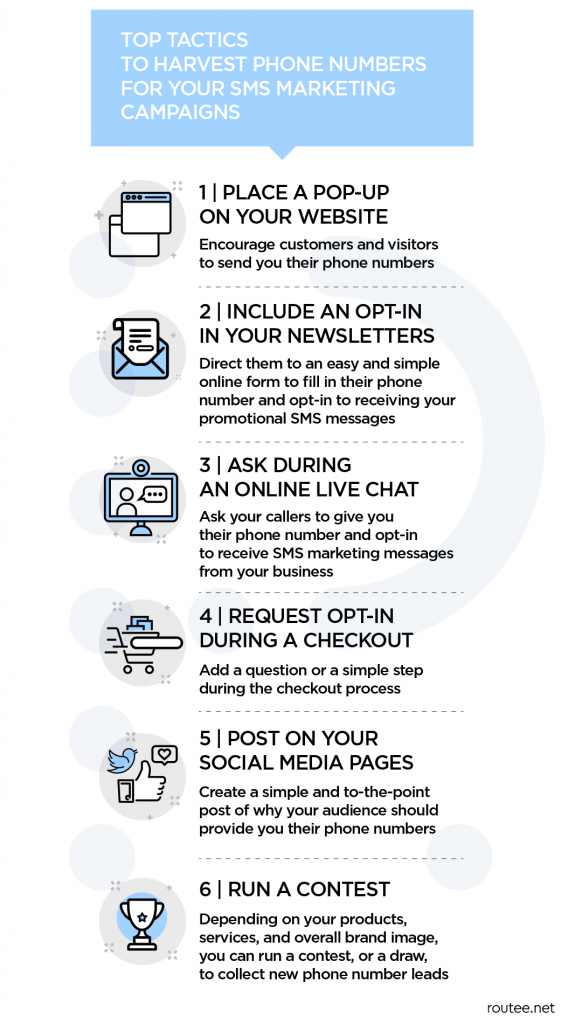 TOP TACTICS TO HARVEST PHONE NUMBERS FOR YOUR SMS MARKETING CAMPAIGNS

1 | PLACE A POP-UP ON YOUR WEBSITE

Encourage customers and visitors to send you their phone numbers

2 | INCLUDE AN OPT-IN IN YOUR NEWSLETTERS

Direct them to an easy and simple online form to fill in their phone number and opt-in to receiving your promotional SMS messages

3 | ASK DURING AN ONLINE LIVE CHAT

Ask your callers to give you their phone number and opt-in to receive SMS marketing messages from your business

4 | REQUEST OPT-IN DURING A CHECKOUT

Add a question or a simple step during the checkout process

5 | POST ON YOUR SOCIAL MEDIA PAGES

Create a simple and to-the-point post of why your audience should provide you their phone numbers

6 | RUN A CONTEST

Depending on your products, services, and overall brand image, you can run a contest, or a draw, to collect new phone number leads

routee.net